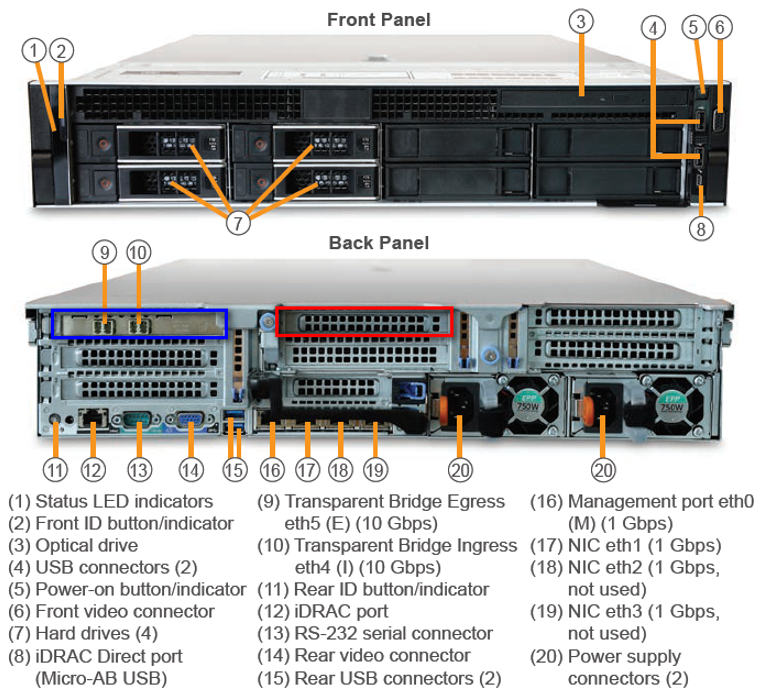 Front Panel

1 2 3 4 5 6

7

8

Back Panel

9 10

EPP 750W

EPP 750W

11 12 13 14 15 16 17 18 19 20 20

(1) Status LED indicators
(2) Front ID button/indicator
(3) Optical drive
(4) USB connectors (2)
(5) Power-on button/indicator
(6) Front video connector
(7) Hard drives (4)
(8) iDRAC Direct port (Micro-AB USB)

(9) Transparent Bridge Egress eth5 (E) (10 Gbps)
(10) Transparent Bridge Ingress eth4 (I) (10 Gbps)
(11) Rear ID button/indicator
(12) iDRAC port
(13) RS-232 serial connector
(14) Rear video connector
(15) Rear USB connectors (2)

(16) Management port eth0 (M) (1 Gbps)
(17) NIC eth1 (1 Gbps)
(18) NIC eth2 (1 Gbps, not used)
(19) NIC eth3 (1 Gbps, not used)
(20) Power supply connectors (2)